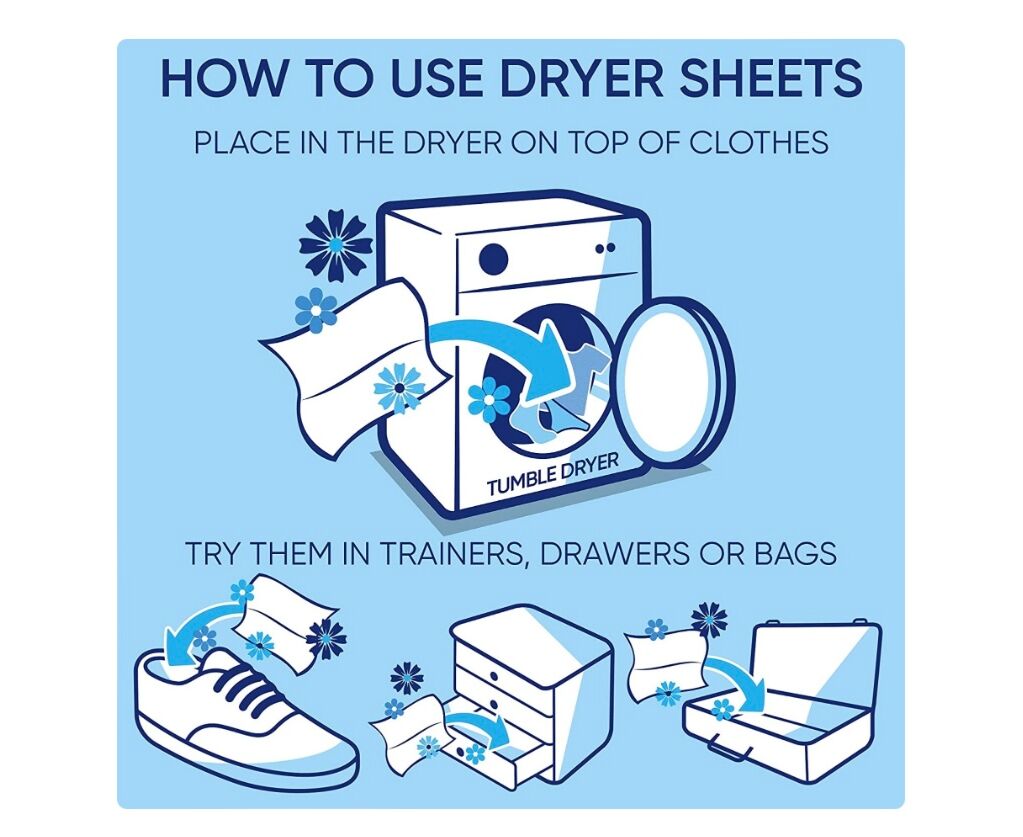 HOW TO USE DRYER SHEETS

PLACE IN THE DRYER ON TOP OF CLOTHES

TUMBLE DRYER

TRY THEM IN TRAINERS, DRAWERS OR BAGS