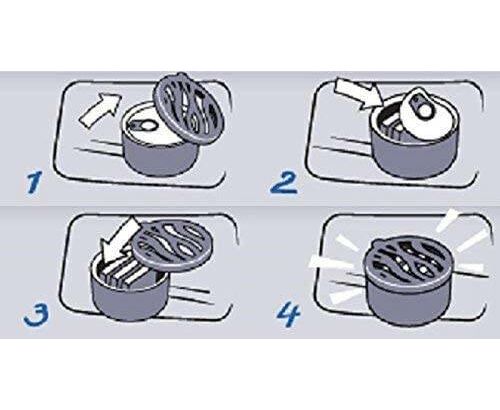 1

2

3

4