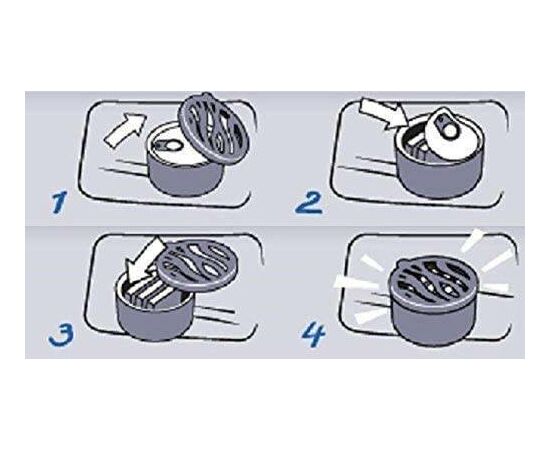 1

2

3

4