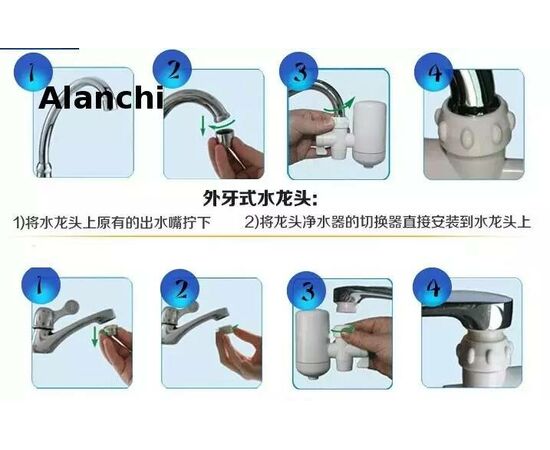 1

Alanchi

2

3

4

外牙式水龙头:

1)将水龙头上原有的出水嘴拧下

2)将龙头净水器的切换器直接安装到水龙头上

1

2

3

4