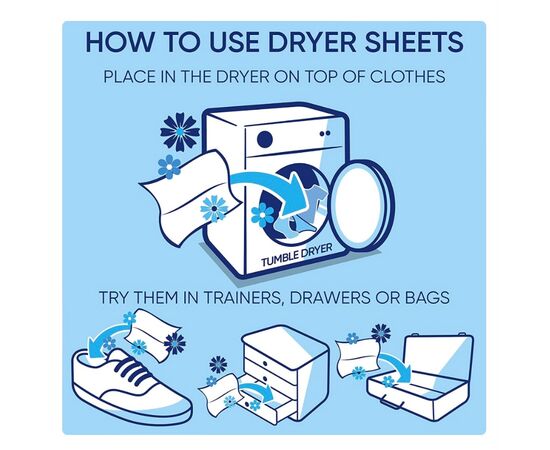 HOW TO USE DRYER SHEETS

PLACE IN THE DRYER ON TOP OF CLOTHES

TUMBLE DRYER

TRY THEM IN TRAINERS, DRAWERS OR BAGS